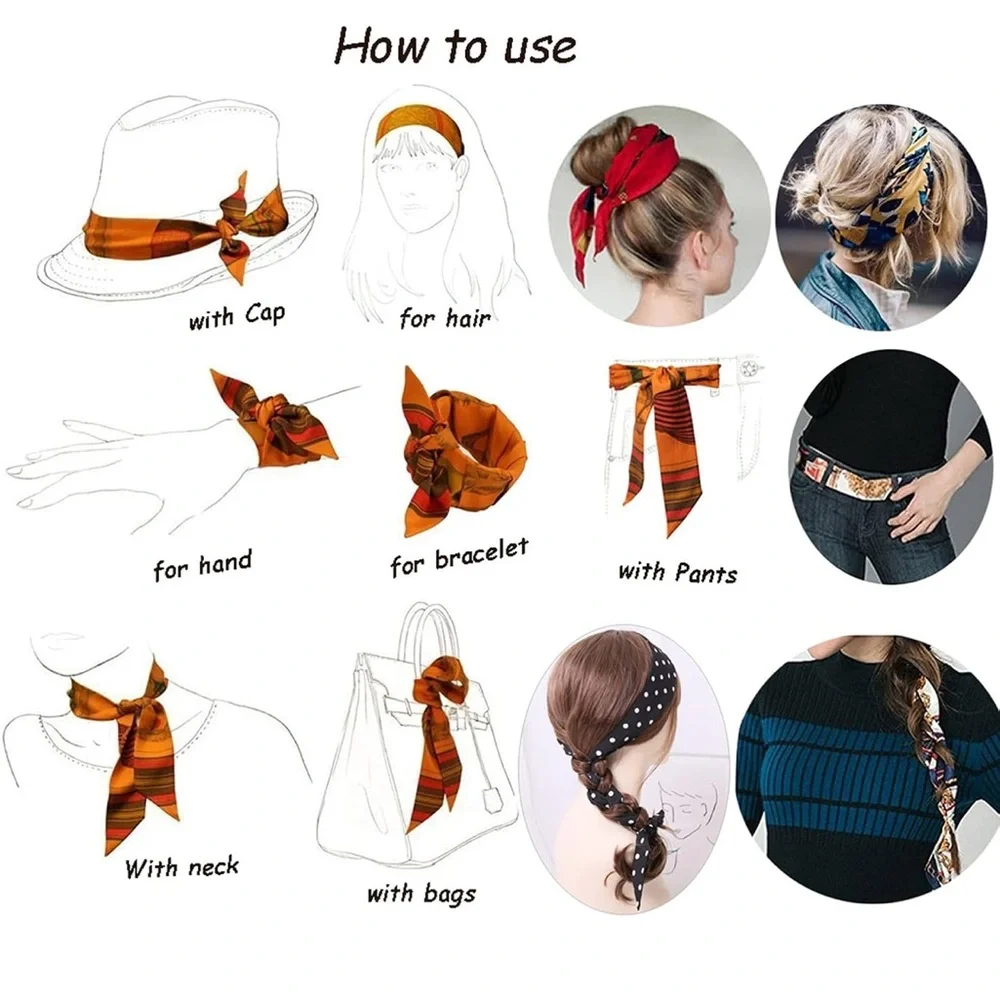 How to use

with Cap

for hair

for hand

for bracelet

with Pants

With neck

with bags